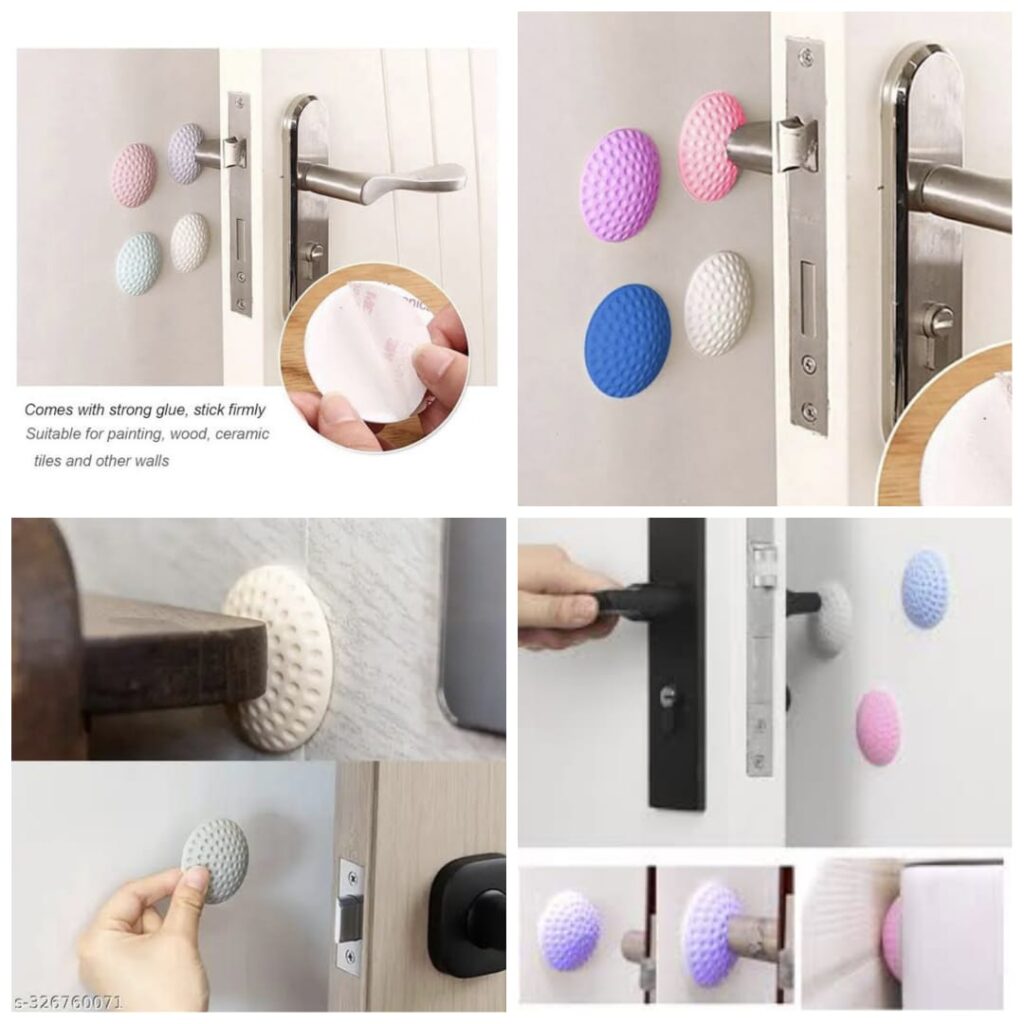 Comes with strong glue, stick firmly
Suitable for painting, wood, ceramic tiles and other walls

s-326760071